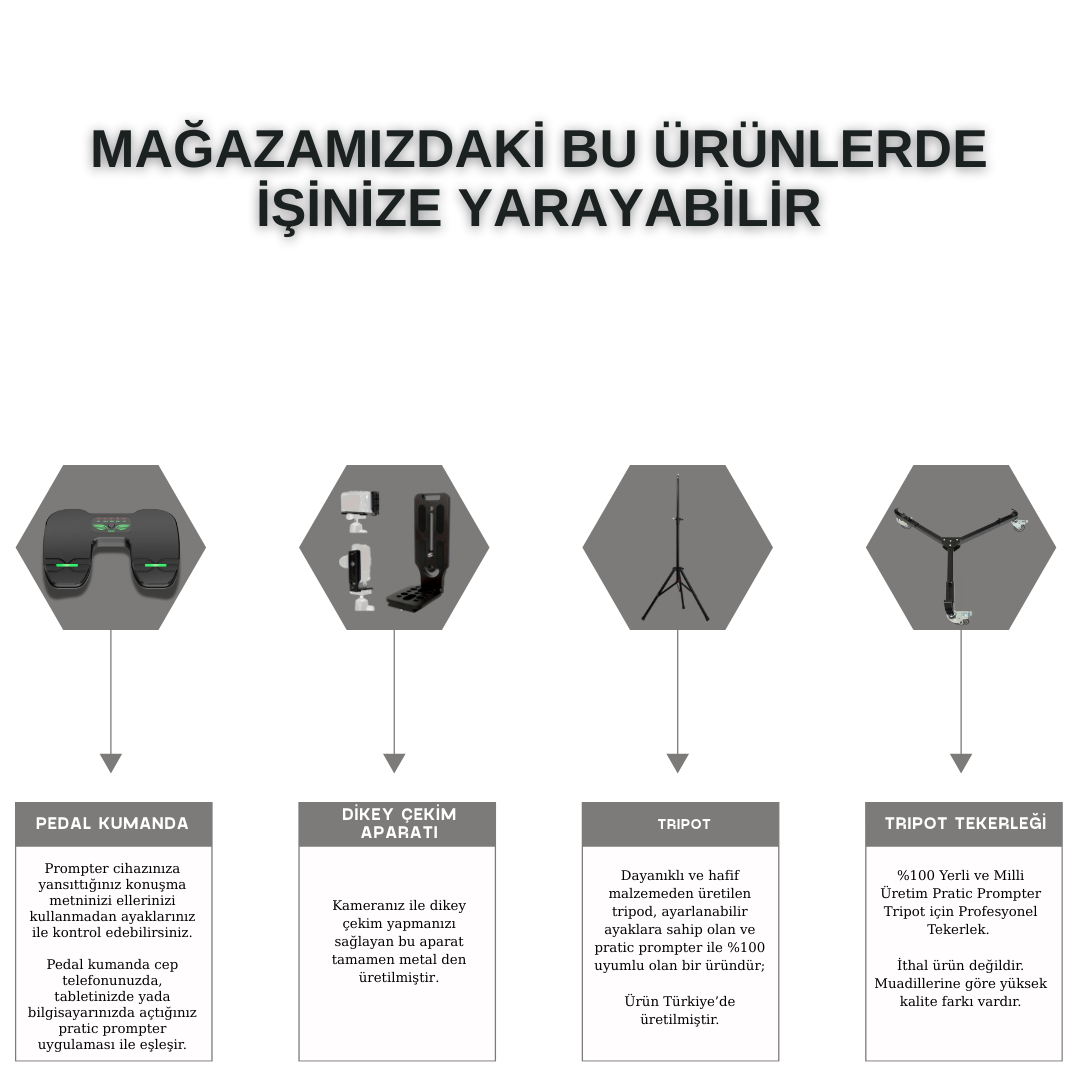 MAĞAZAMIZDAKİ BU ÜRÜNLERDE İŞİNİZE YARAYABİLİR

PEDAL KUMANDA

Prompter cihazınıza yansıttığınız konuşma metninizi ellerinizi kullanmadan ayaklarınız ile kontrol edebilirsiniz.

Pedal kumanda cep telefonunuzda, tabletinizde yada bilgisayarınızda açtığınız pratic prompter uygulaması ile eşleşir.

DİKEY ÇEKİM APARATI

Kameranız ile dikey çekim yapmanızı sağlayan bu aparat tamamen metal den üretilmiştir.

TRIPOT

Dayanıklı ve hafif malzemeden üretilen tripod, ayarlanabilir ayaklara sahip olan ve pratic prompter ile %100 uyumlu olan bir üründür;

Ürün Türkiye'de üretilmiştir.

TRIPOT TEKERLEĞİ

%100 Yerli ve Milli Üretim Pratic Prompter Tripot için Profesyonel Tekerlek.

İthal ürün değildir. Muadillerine göre yüksek kalite farkı vardır.