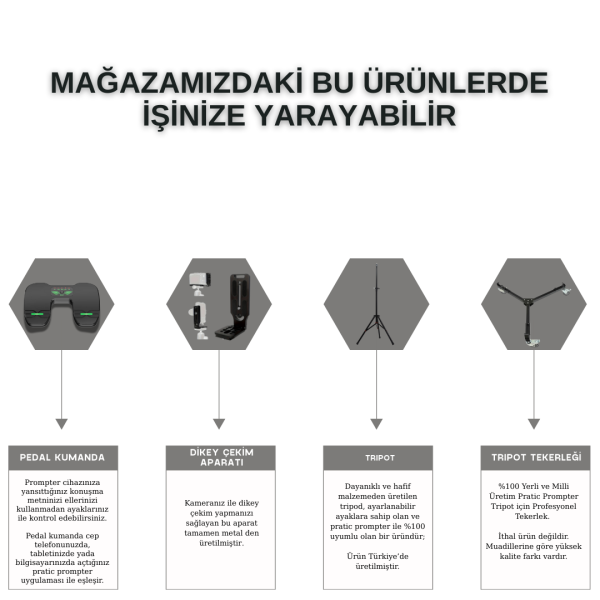 MAĞAZAMIZDAKİ BU ÜRÜNLERDE İŞİNİZE YARAYABİLİR

PEDAL KUMANDA

Prompter cihazınıza yansıttığınız konuşma metninizi ellerinizi kullanmadan ayaklarınız ile kontrol edebilirsiniz.

Pedal kumanda cep telefonunuzda, tabletinizde yada bilgisayarınızda açtığınız pratic prompter uygulaması ile eşleşir.

DİKEY ÇEKİM APARATI

Kameranız ile dikey çekim yapmanızı sağlayan bu aparat tamamen metal den üretilmiştir.

TRIPOT

Dayanıklı ve hafif malzemeden üretilen tripod, ayarlanabilir ayaklara sahip olan ve pratic prompter ile %100 uyumlu olan bir üründür;

Ürün Türkiye'de üretilmiştir.

TRIPOT TEKERLEĞİ

%100 Yerli ve Milli Üretim Pratic Prompter Tripot için Profesyonel Tekerlek.

İthal ürün değildir. Muadillerine göre yüksek kalite farkı vardır.